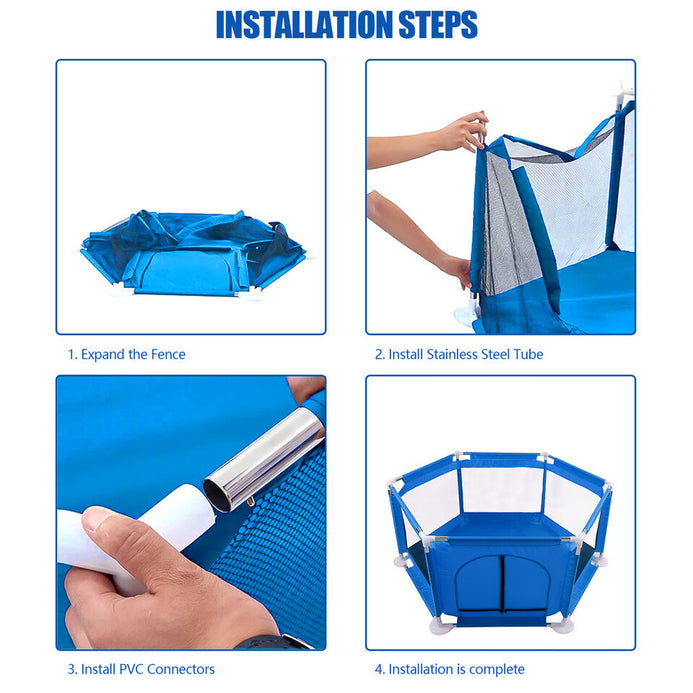 INSTALLATION STEPS

1. Expand the Fence

2. Install Stainless Steel Tube

3. Install PVC Connectors

4. Installation is complete